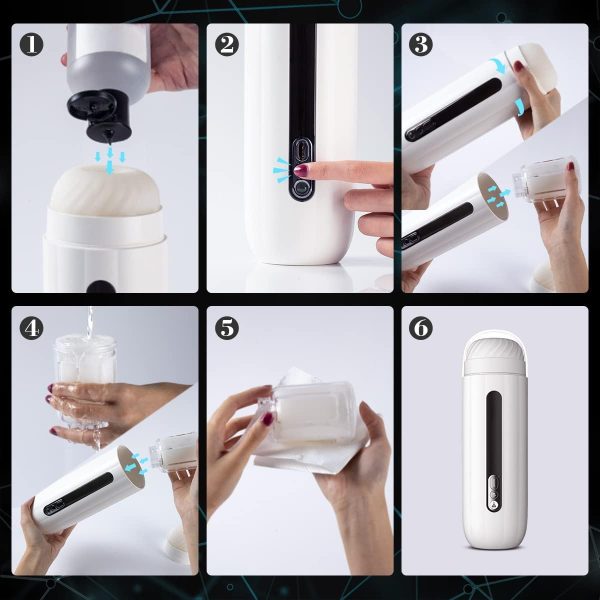 1
2
3
4
5
6