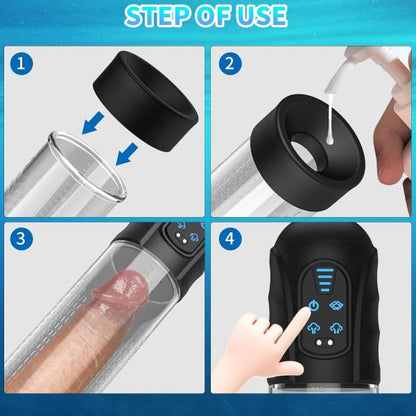 STEP OF USE

1

2

3

4