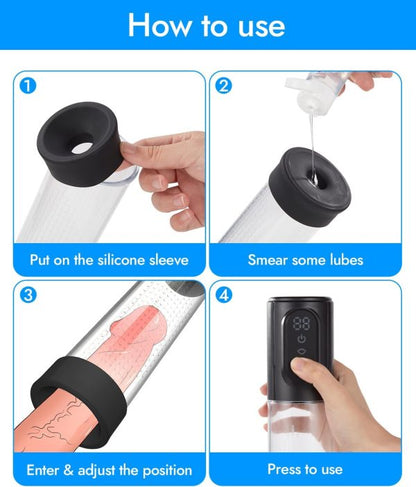 How to use

1

Put on the silicone sleeve

2

Smear some lubes

3

Enter & adjust the position

4

88

Press to use